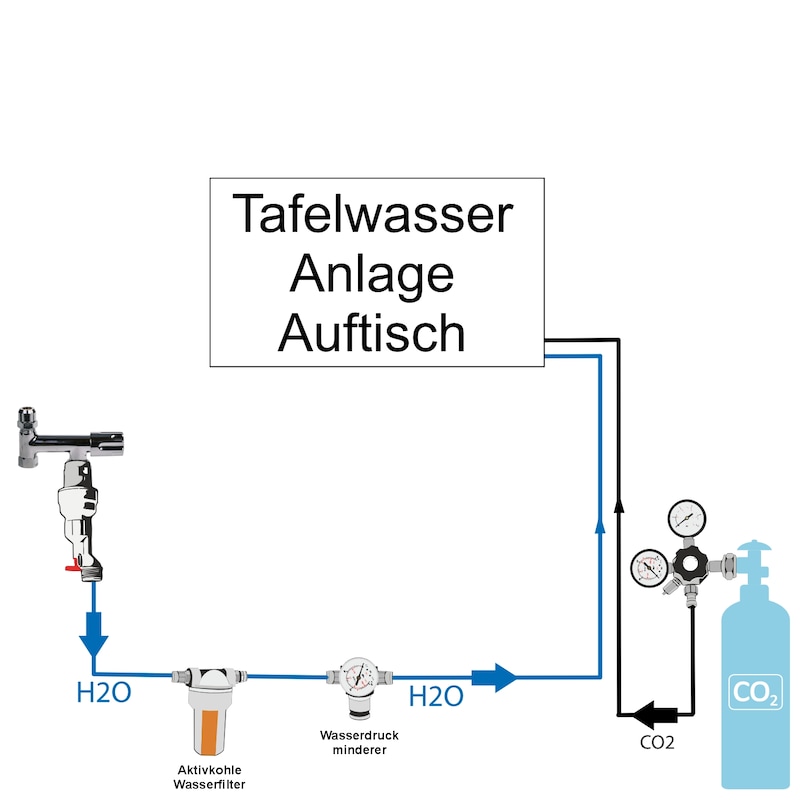 Tafelwasser Anlage Auftisch

H2O

Aktivkohle Wasserfilter

Wasserdruck minderer

H2O

CO2

$CO_2$