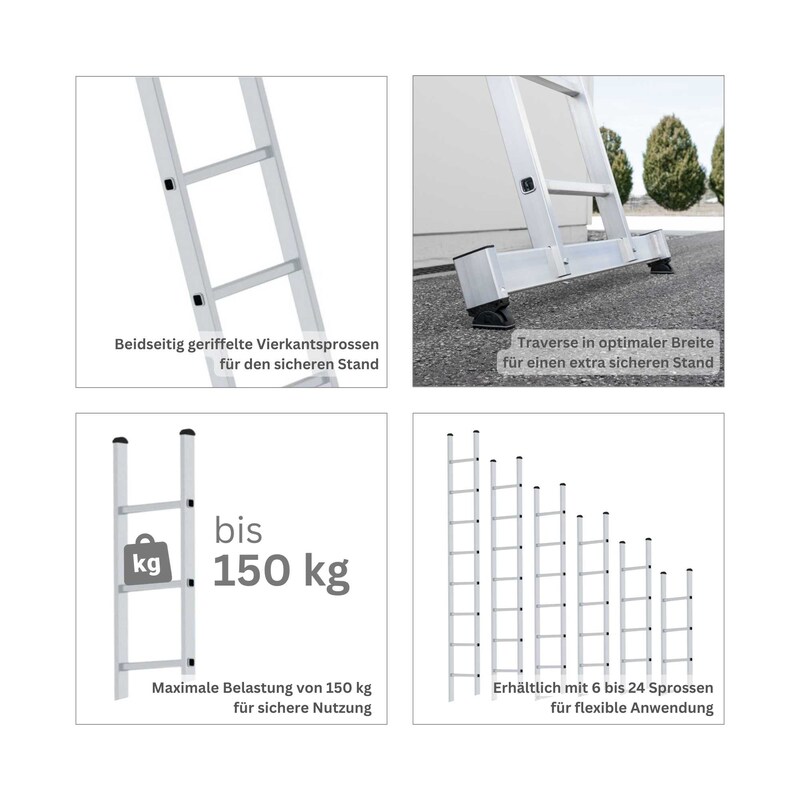 Beidseitig geriffelte Vierkantsprossen für den sicheren Stand

Traverse in optimaler Breite für einen extra sicheren Stand

kg

bis
150 kg

Maximale Belastung von 150 kg für sichere Nutzung

Erhältlich mit 6 bis 24 Sprossen für flexible Anwendung