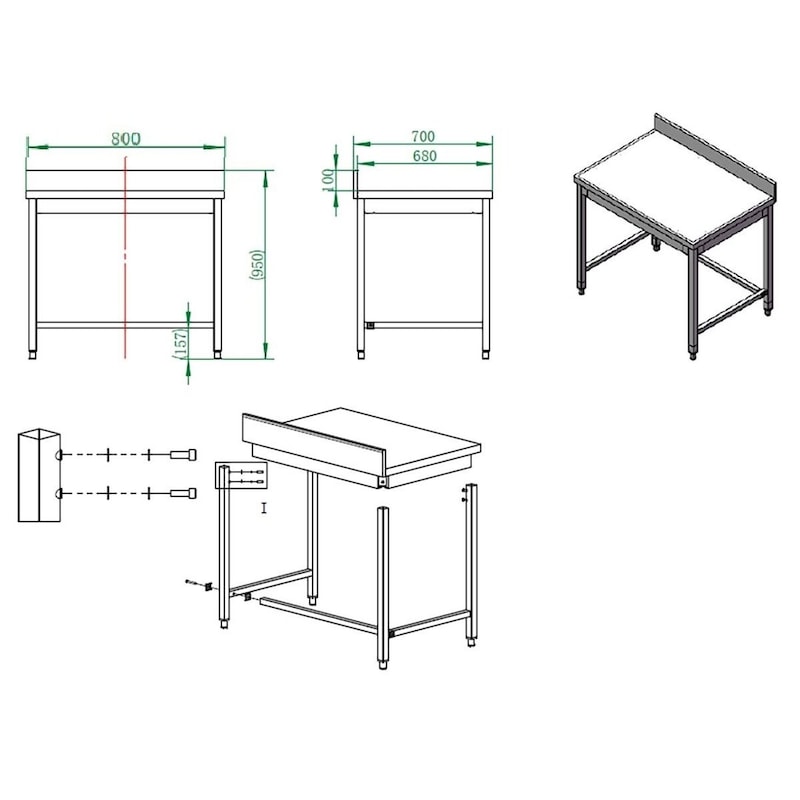 800
(950)
(157)
700
680
100
I