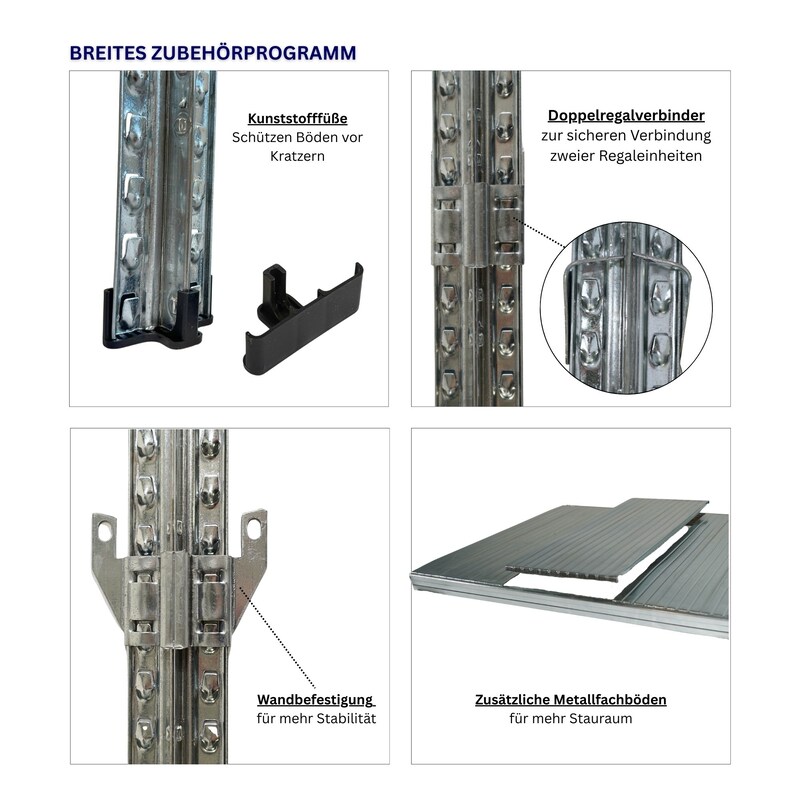 BREITES ZUBEHÖRPROGRAMM

Kunststofffüße
Schützen Böden vor Kratzern

Doppelregalverbinder
zur sicheren Verbindung zweier Regaleinheiten

Wandbefestigung
für mehr Stabilität

Zusätzliche Metallfachböden
für mehr Stauraum