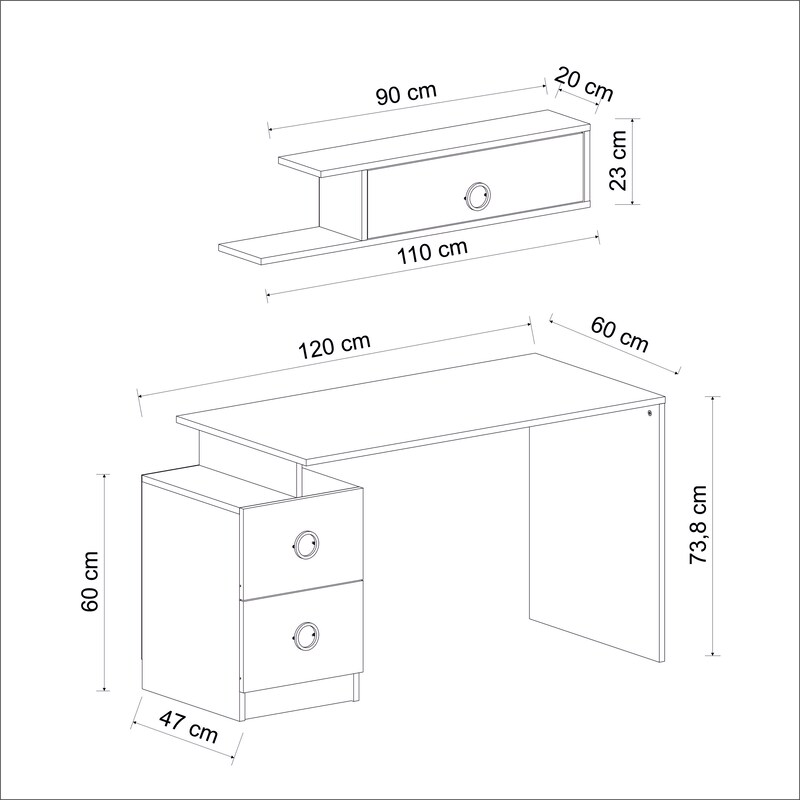 90 cm
20 cm
23 cm
110 cm
120 cm
60 cm
73,8 cm
60 cm
47 cm