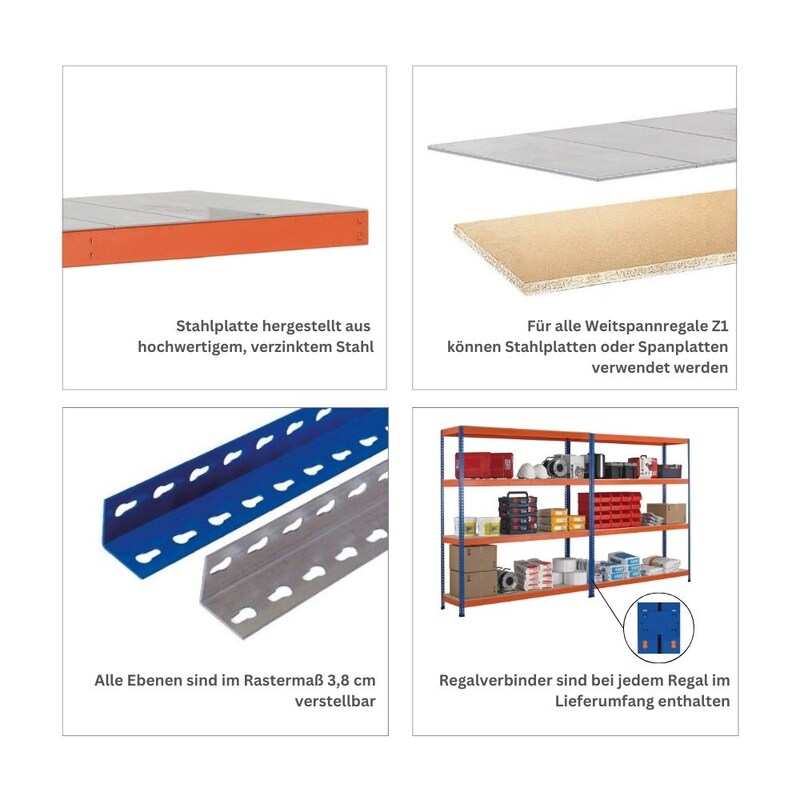 Stahlplatte hergestellt aus hochwertigem, verzinktem Stahl

Für alle Weitspannregale Z1 können Stahlplatten oder Spanplatten verwendet werden

Alle Ebenen sind im Rastermaß 3,8 cm verstellbar

Regalverbinder sind bei jedem Regal im Lieferumfang enthalten