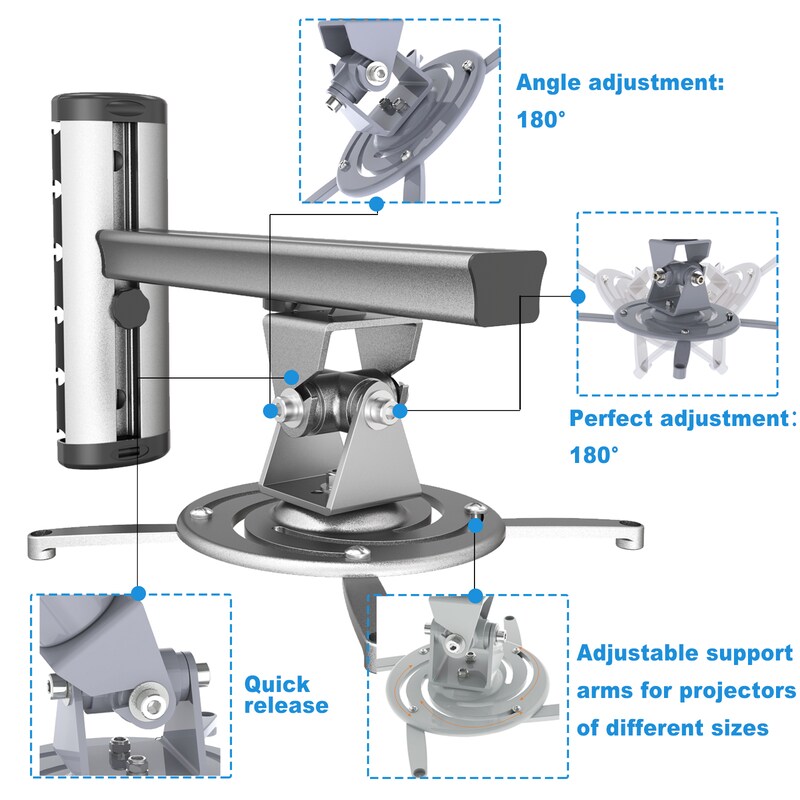 Angle adjustment:
180°

Perfect adjustment:
180°

Quick release

Adjustable support arms for projectors of different sizes