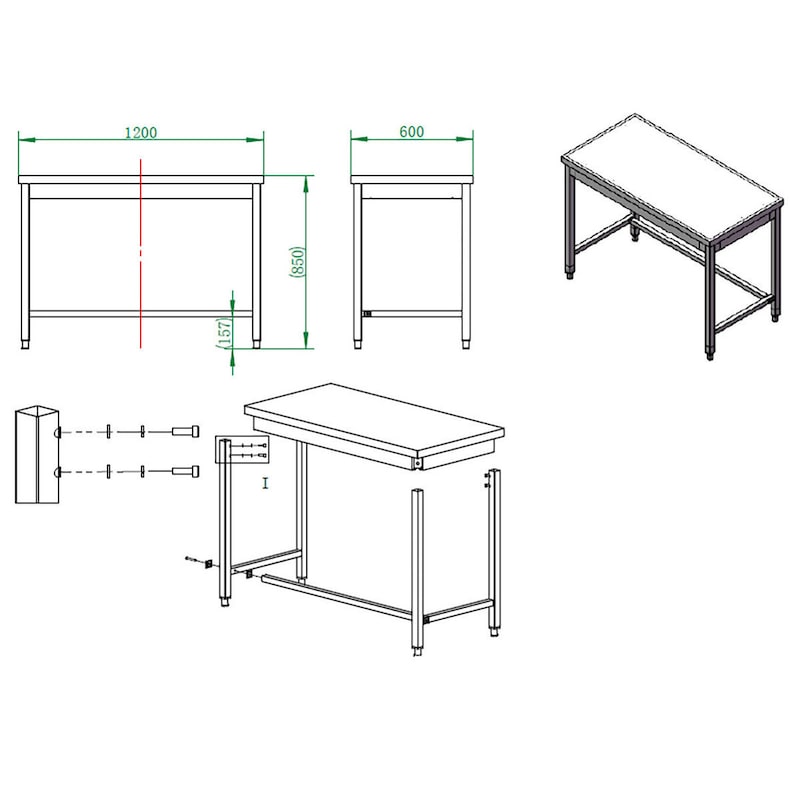 1200

600

(850)

(157)

I