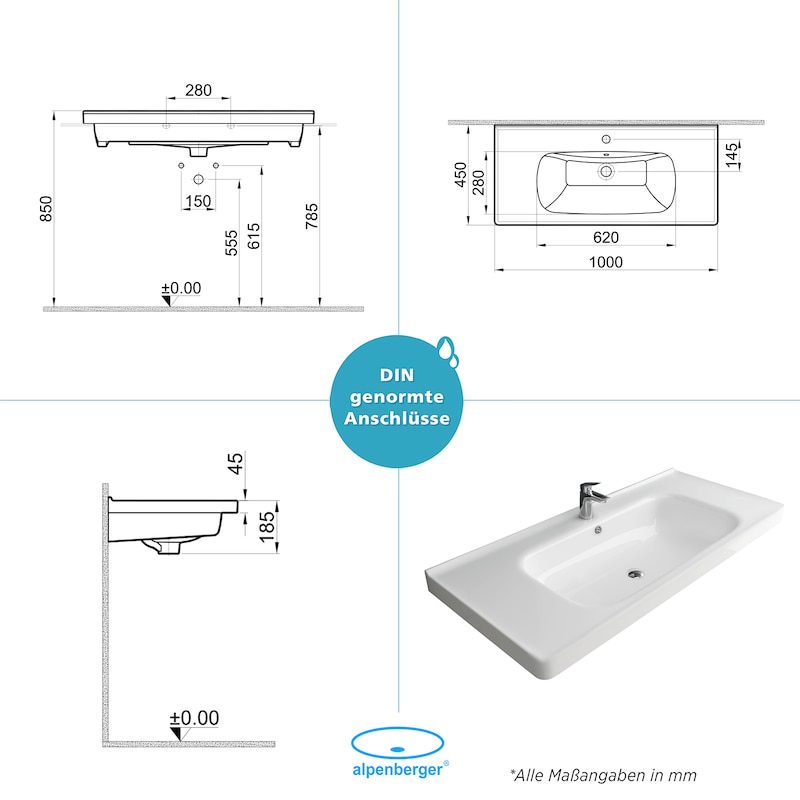 280

850

150

555

615

785

±0.00

450

280

145

620

1000

DIN genormte Anschlüsse

45

185

±0.00

alpenberger®

*Alle Maßangaben in mm