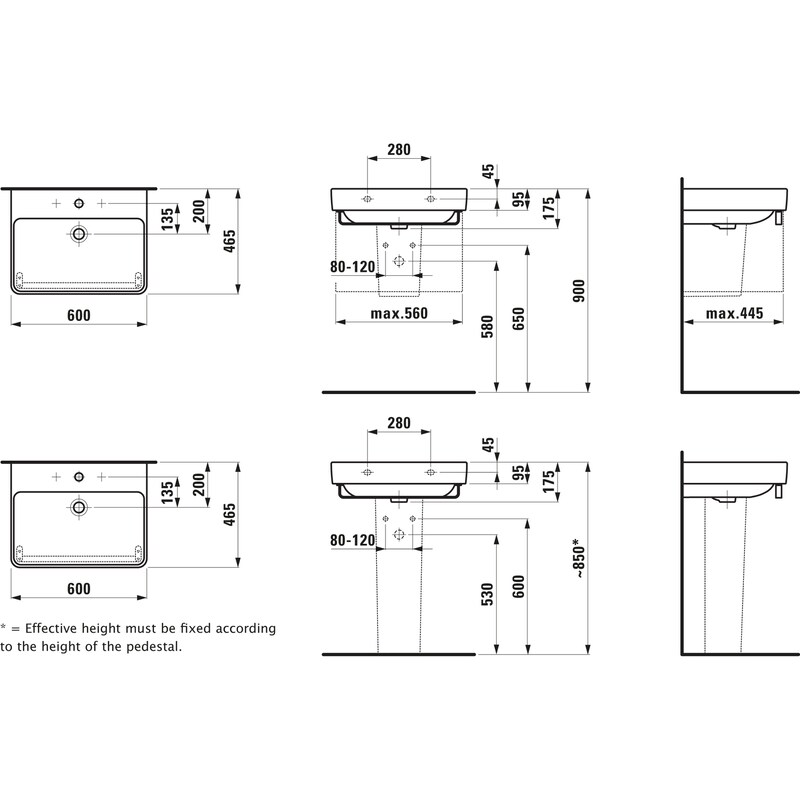 135
200
465
600

280
45
95
175
80-120
max.560
580
650
900

max.445

135
200
465
600

280
45
95
175
80-120
530
600
~850*

* = Effective height must be fixed according to the height of the pedestal.