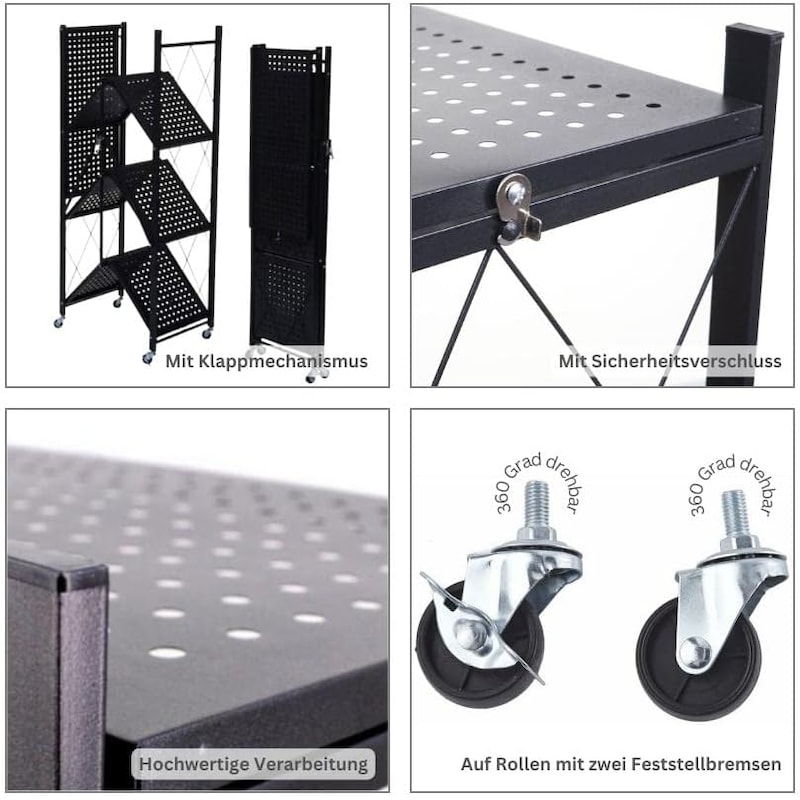 Mit Klappmechanismus

Mit Sicherheitsverschluss

Hochwertige Verarbeitung

360 Grad drehbar

360 Grad drehbar

Auf Rollen mit zwei Feststellbremsen