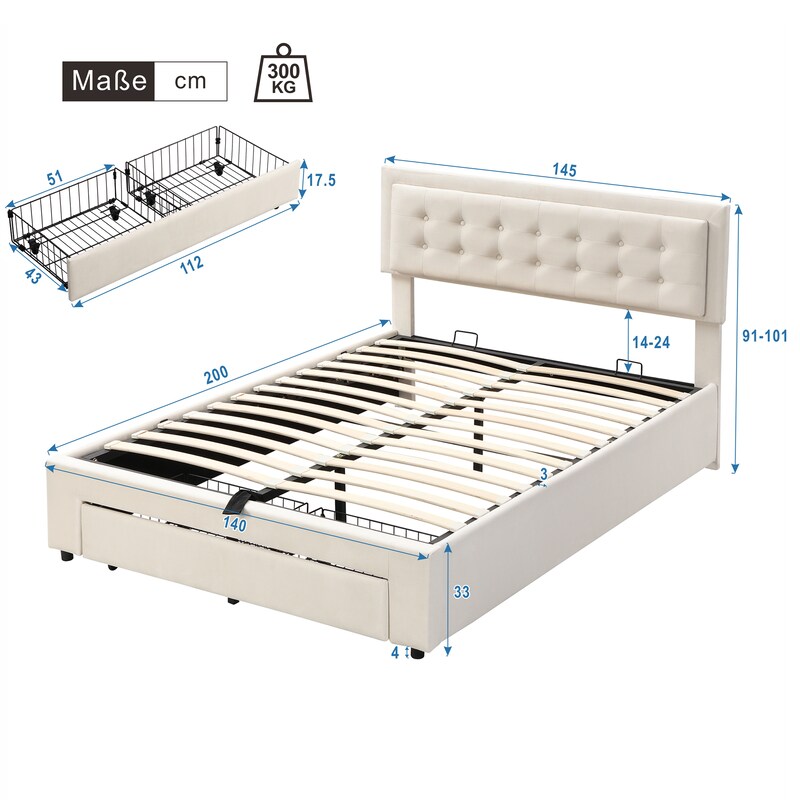 Maße cm

300 KG

51

17.5

43

112

145

91-101

14-24

200

3

140

33

4