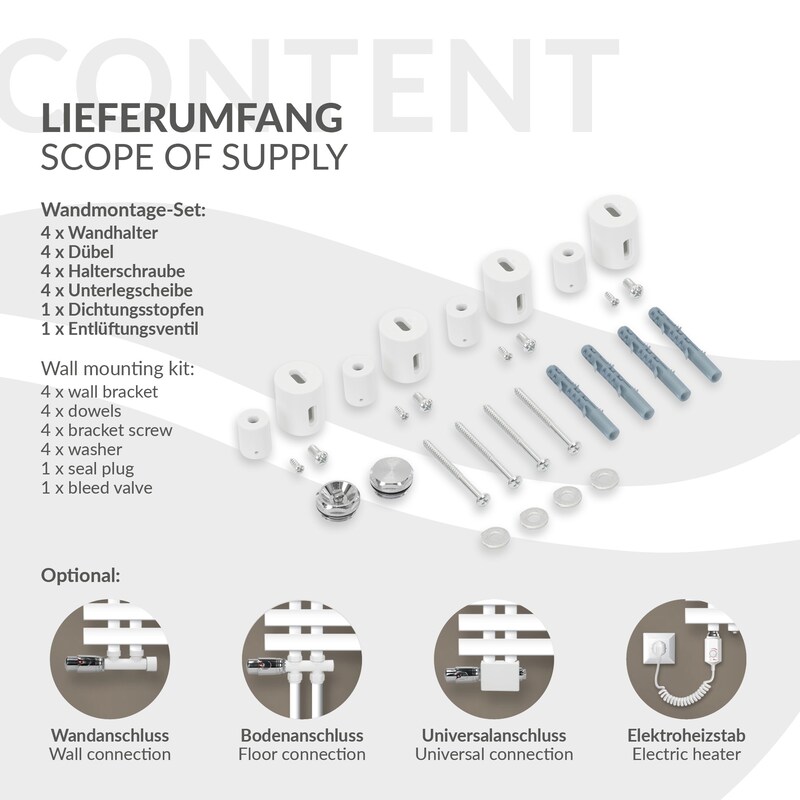 CONTENT

LIEFERUMFANG
SCOPE OF SUPPLY

Wandmontage-Set:
4 x Wandhalter
4 x Dübel
4 x Halterschraube
4 x Unterlegscheibe
1 x Dichtungsstopfen
1 x Entlüftungsventil

Wall mounting kit:
4 x wall bracket
4 x dowels
4 x bracket screw
4 x washer
1 x seal plug
1 x bleed valve

Optional:

Wandanschluss
Wall connection

Bodenanschluss
Floor connection

Universalanschluss
Universal connection

Elektroheizstab
Electric heater