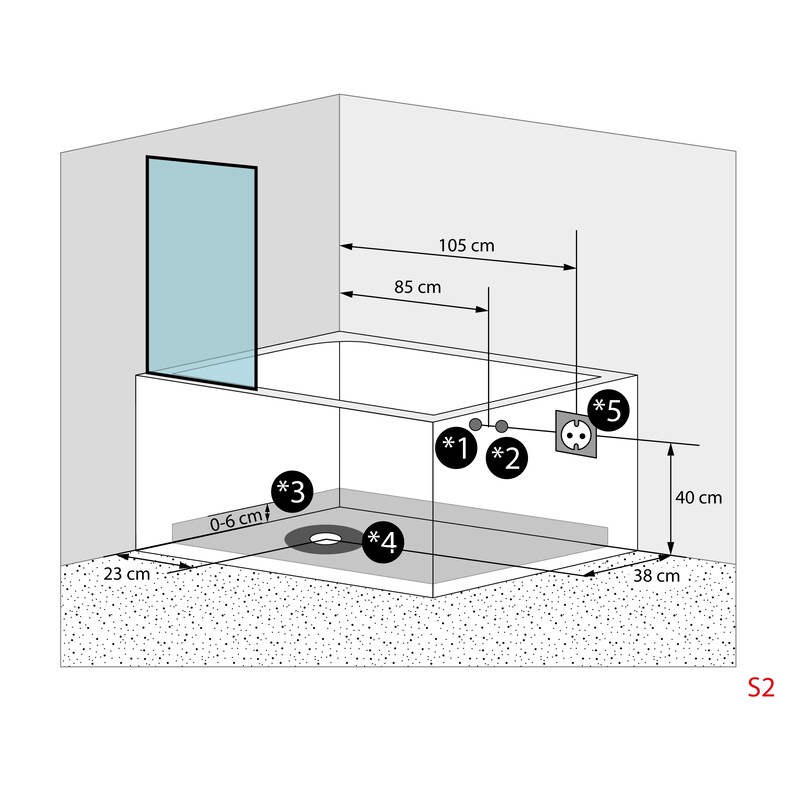 105 cm
85 cm
*5
*1
*2
40 cm
*3
0-6 cm
*4
23 cm
38 cm
S2