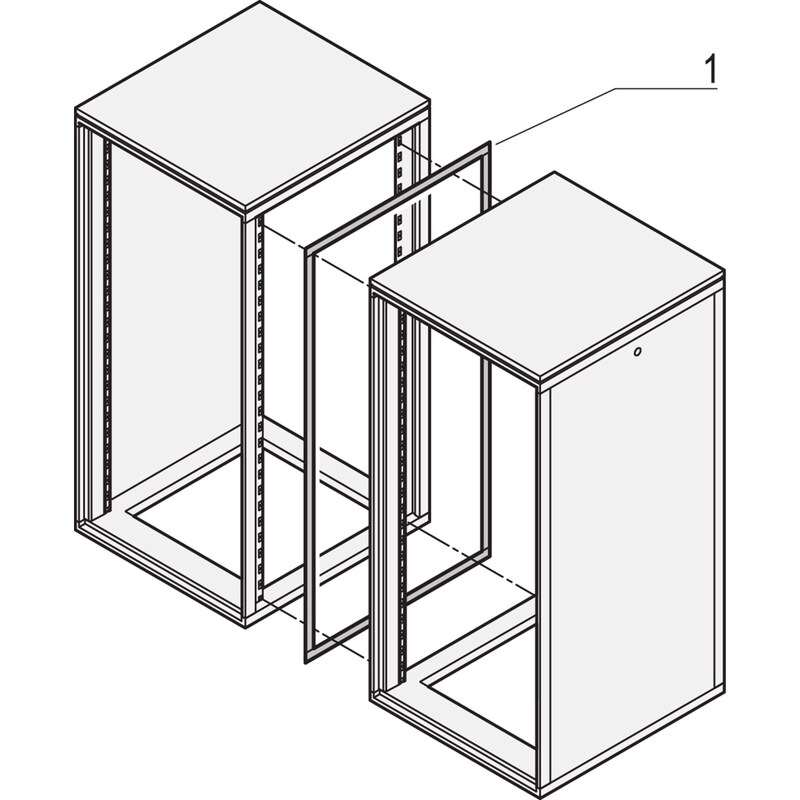 1