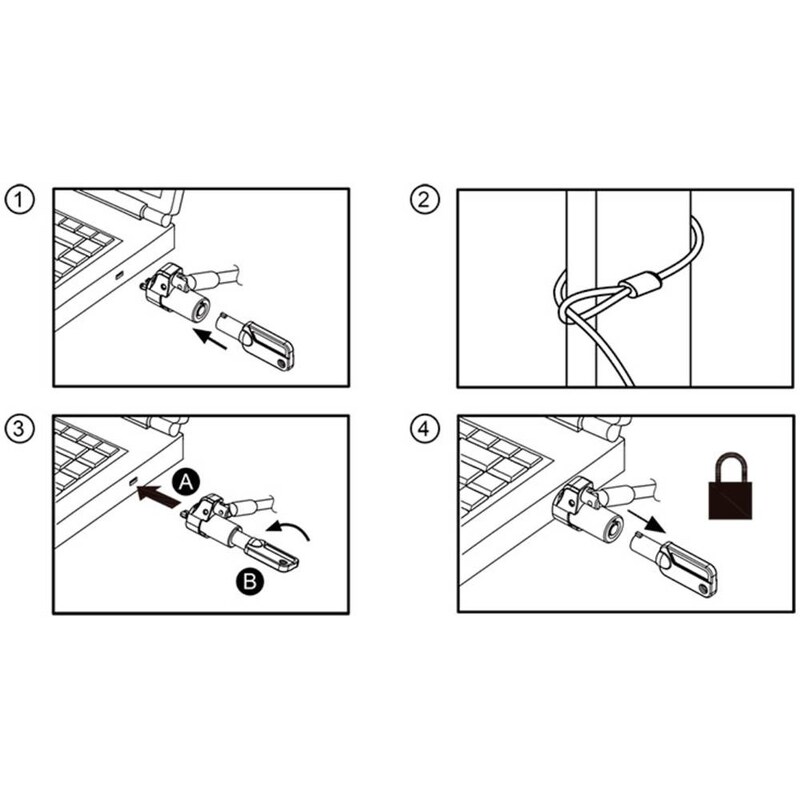 1

2

3

A

B

4