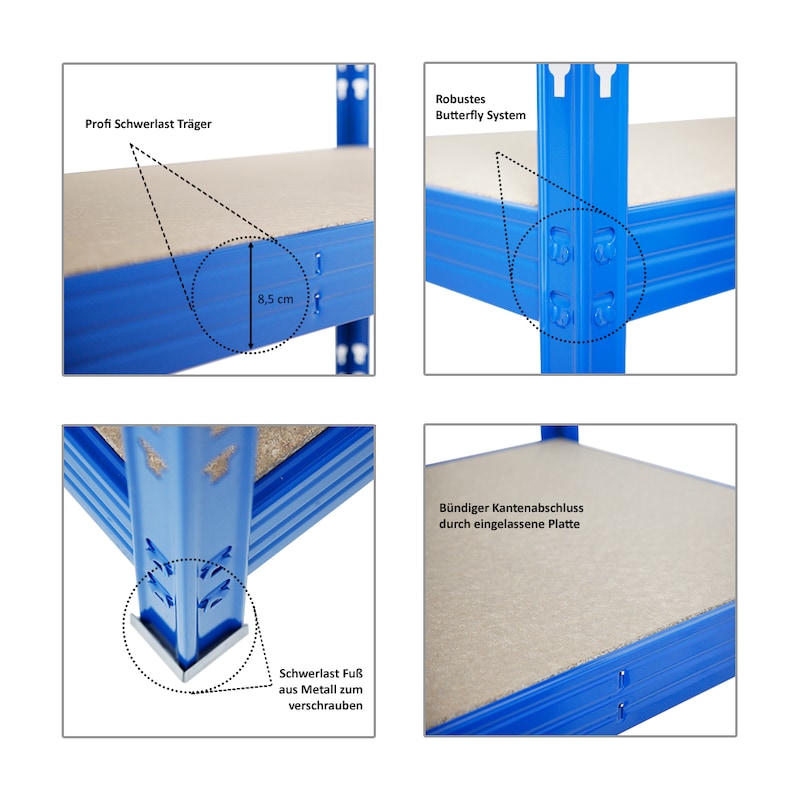 Profi Schwerlast Träger

8,5 cm

Robustes
Butterfly System

Schwerlast Fuß
aus Metall zum
verschrauben

Bündiger Kantenabschluss
durch eingelassene Platte