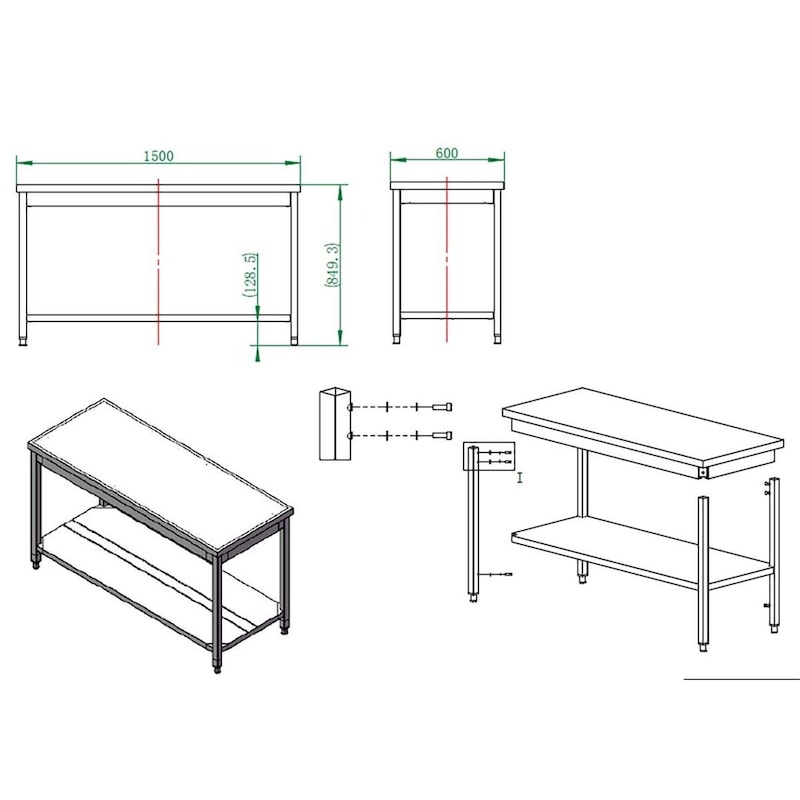 1500

(128.5)

(849.3)

600

I