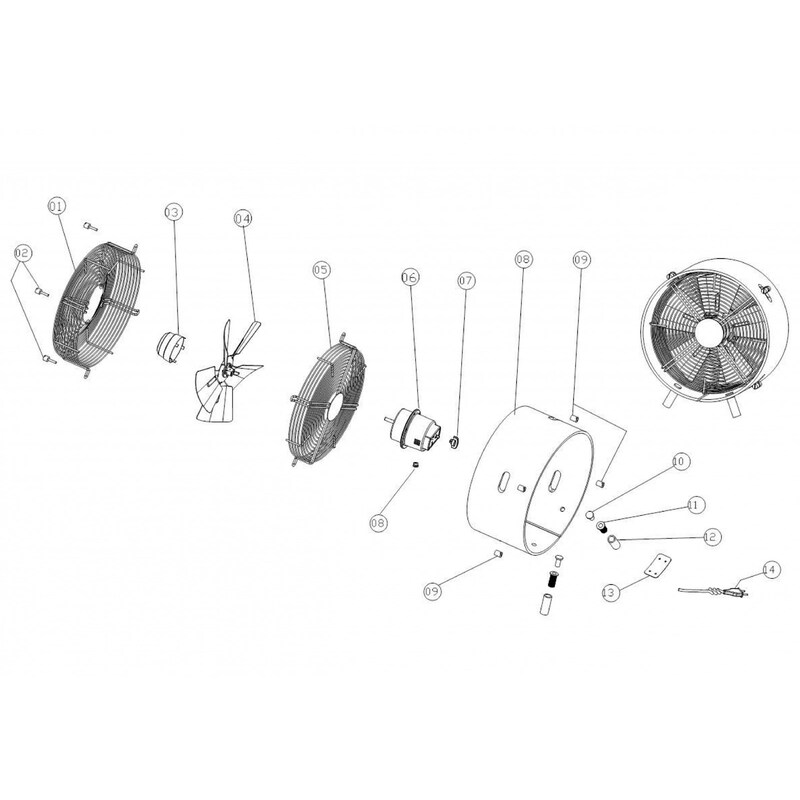 01
02
03
04
05
06
07
08
09
08
09
10
11
12
13
14