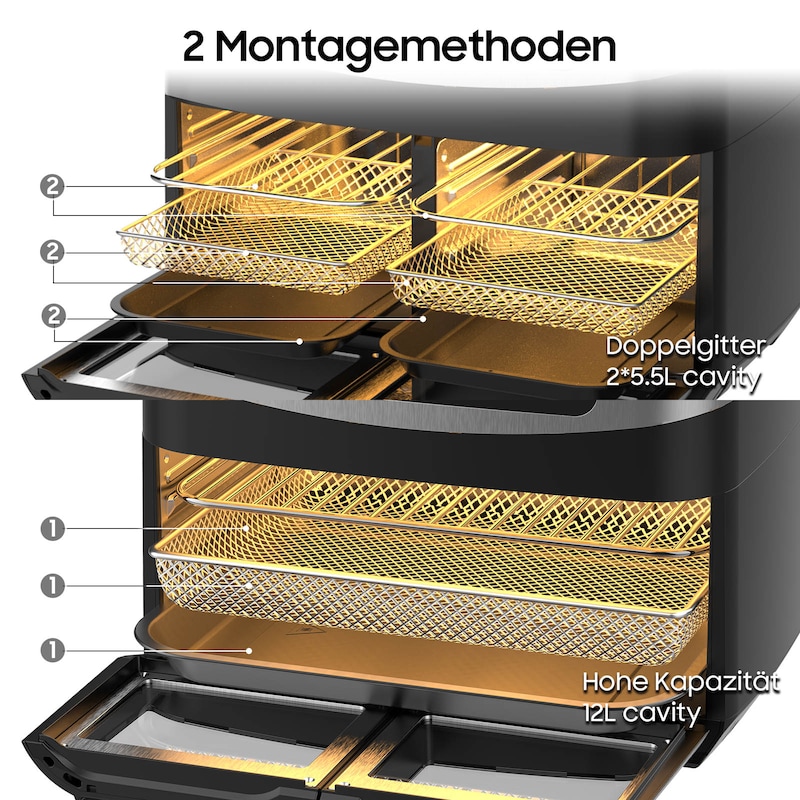 2 Montagemethoden

2
2
2

Doppelgitter
2*5.5L cavity

1
1
1

Hohe Kapazität
12L cavity