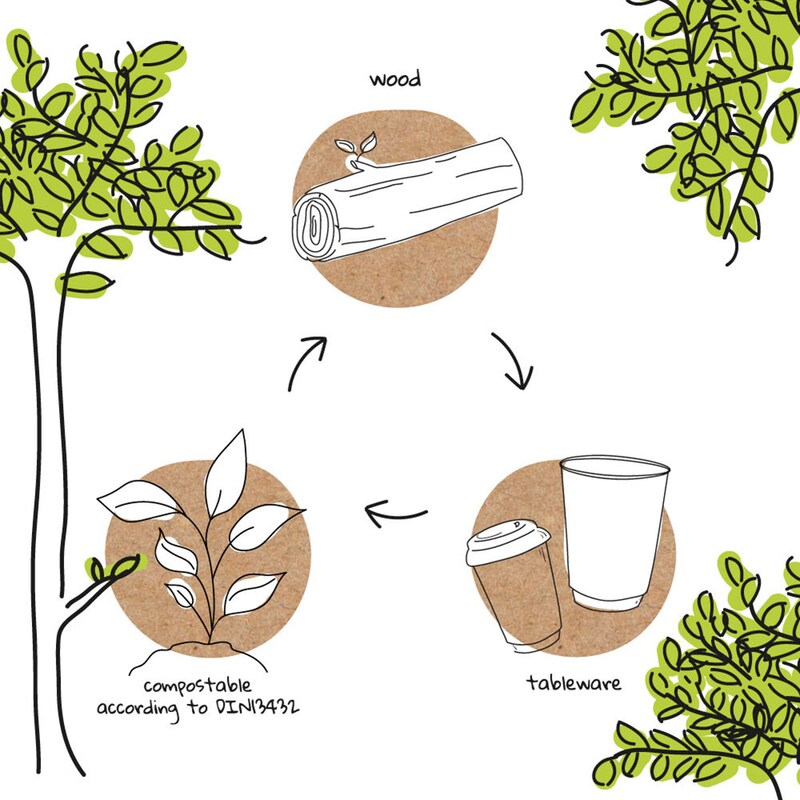 wood

tableware

compostable
according to DIN13432