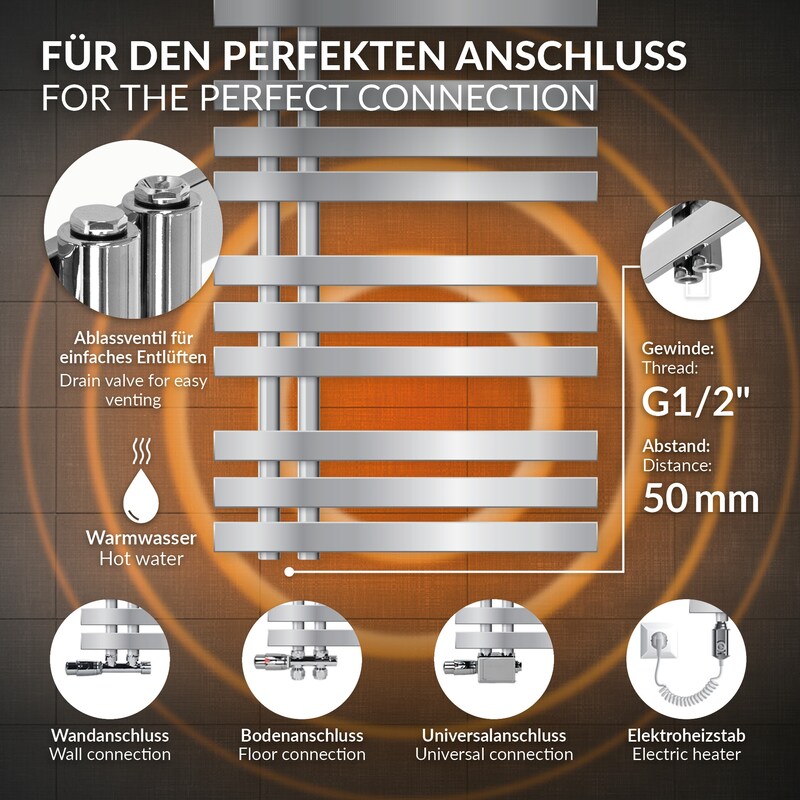 FÜR DEN PERFEKTEN ANSCHLUSS
FOR THE PERFECT CONNECTION

Ablassventil für einfaches Entlüften
Drain valve for easy venting

Warmwasser
Hot water

Gewinde:
Thread:
G1/2"

Abstand:
Distance:
50 mm

Wandanschluss
Wall connection

Bodenanschluss
Floor connection

Universalanschluss
Universal connection

Elektroheizstab
Electric heater