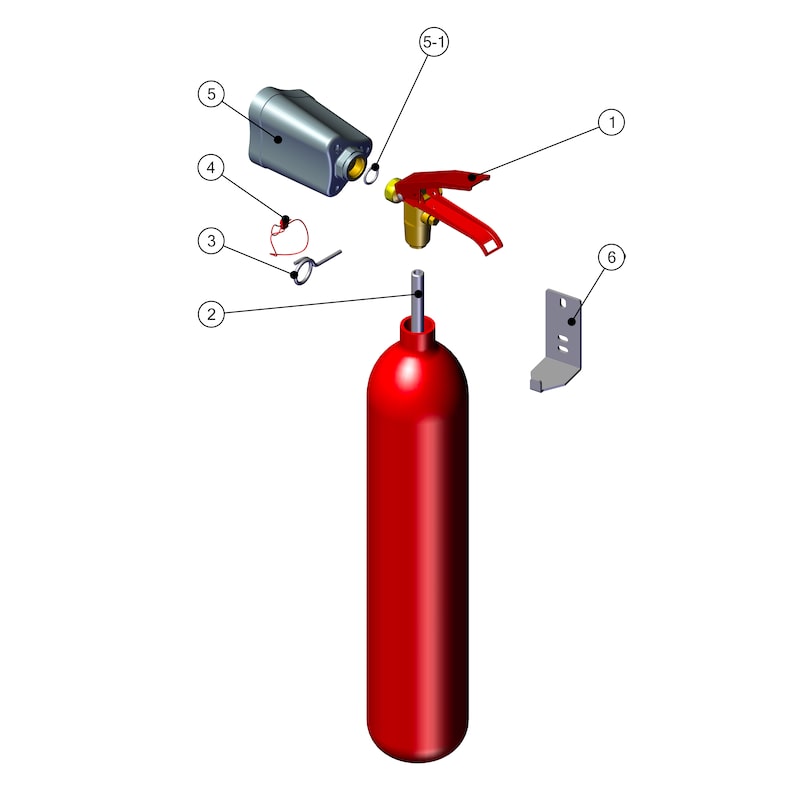 5-1
5
1
4
3
6
2