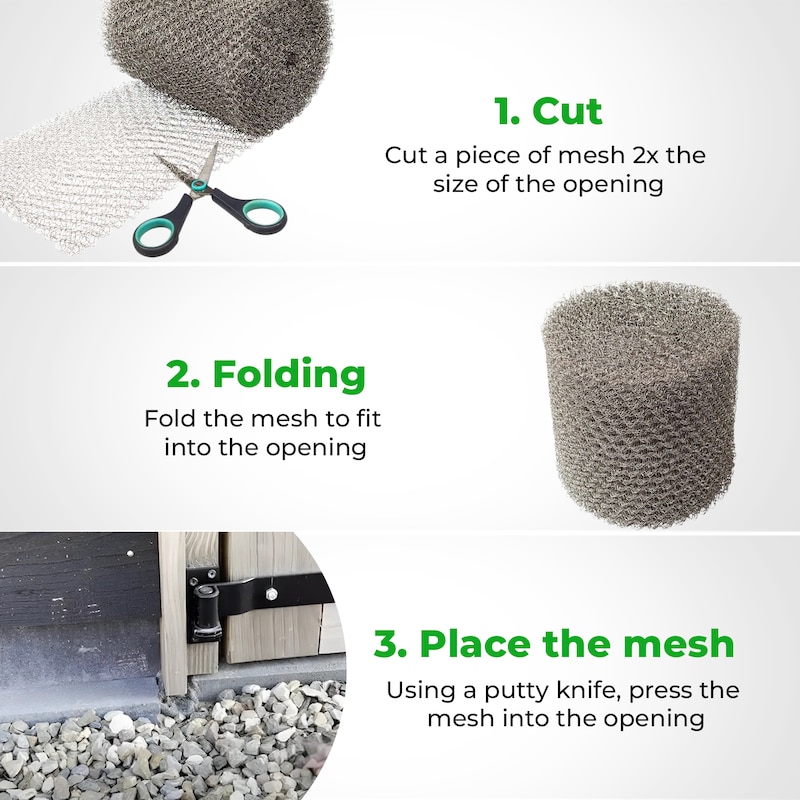 1. Cut
Cut a piece of mesh 2x the size of the opening

2. Folding
Fold the mesh to fit into the opening

3. Place the mesh
Using a putty knife, press the mesh into the opening