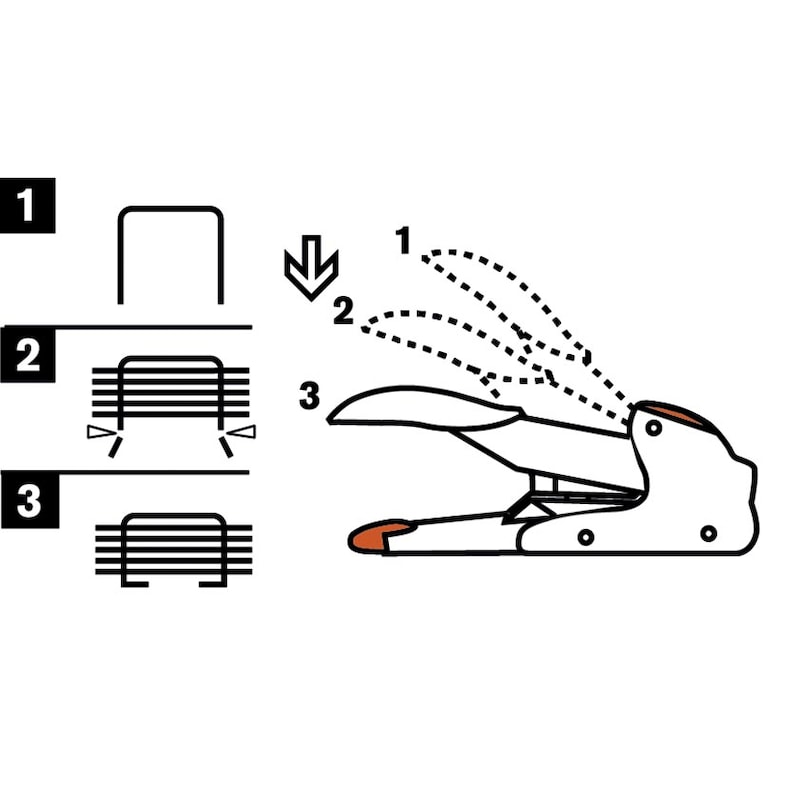 1
2
3
1
2
3