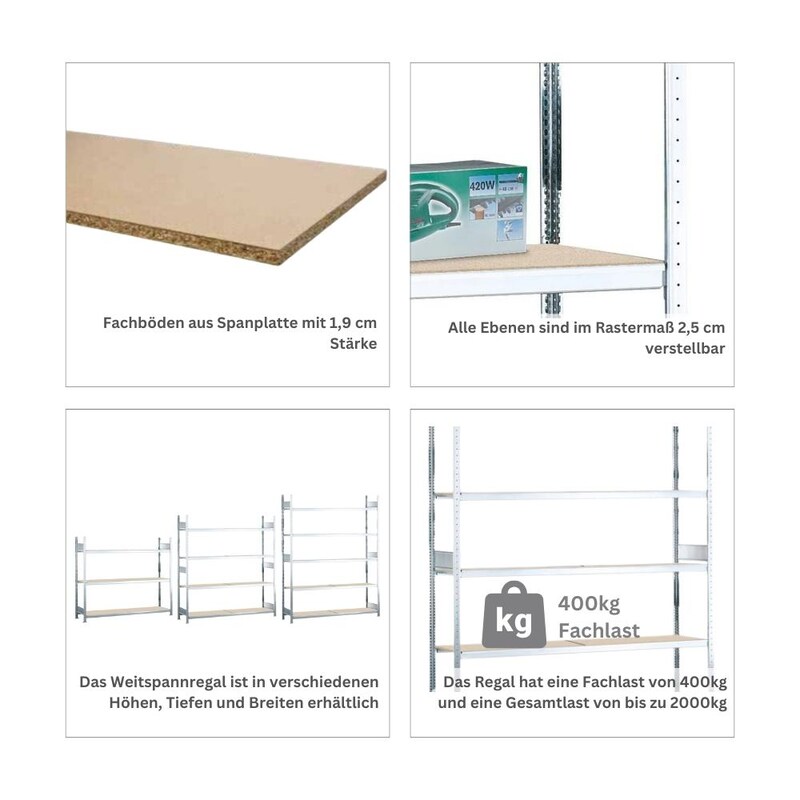 Fachböden aus Spanplatte mit 1,9 cm Stärke

420W

Alle Ebenen sind im Rastermaß 2,5 cm verstellbar

Das Weitspannregal ist in verschiedenen Höhen, Tiefen und Breiten erhältlich

kg

400kg Fachlast

Das Regal hat eine Fachlast von 400kg und eine Gesamtlast von bis zu 2000kg