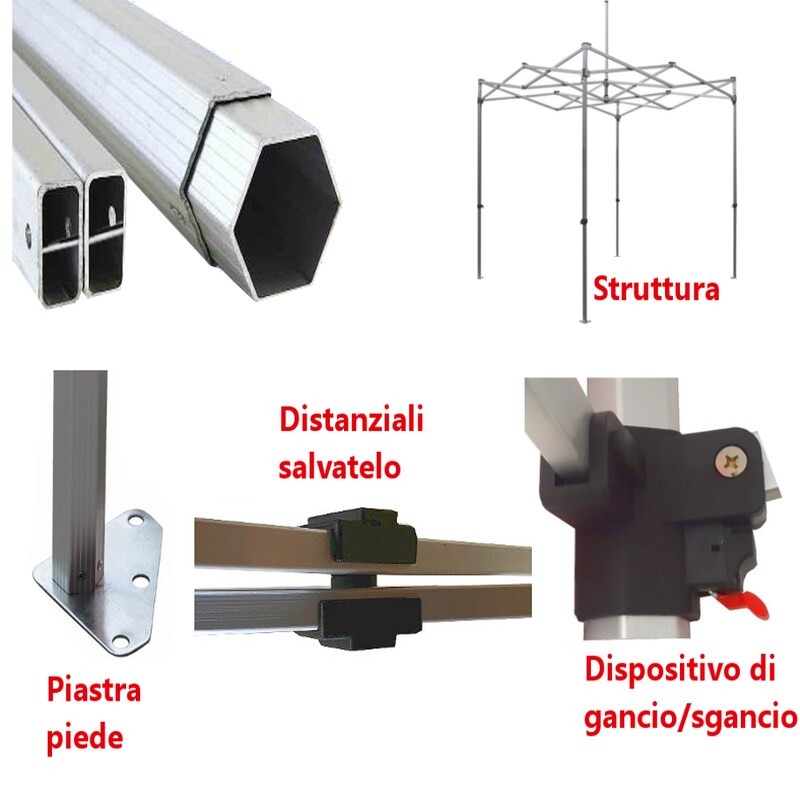 Struttura

Distanziali salvatelo

Piastra piede

Dispositivo di gancio/sgancio