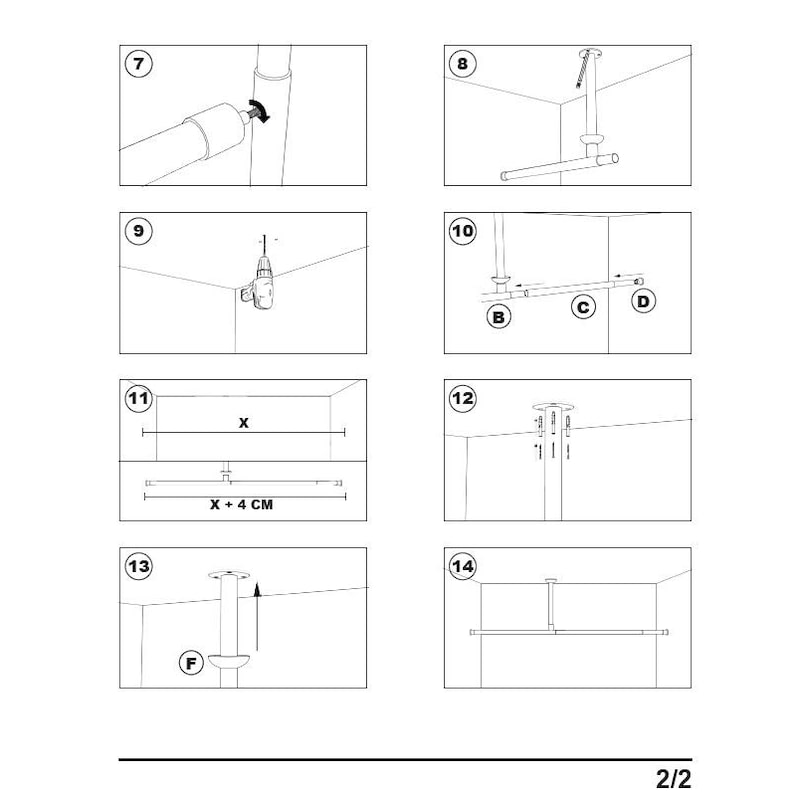 7

8

9

10

B

C

D

11

X

X + 4 CM

12

13

F

14

2/2