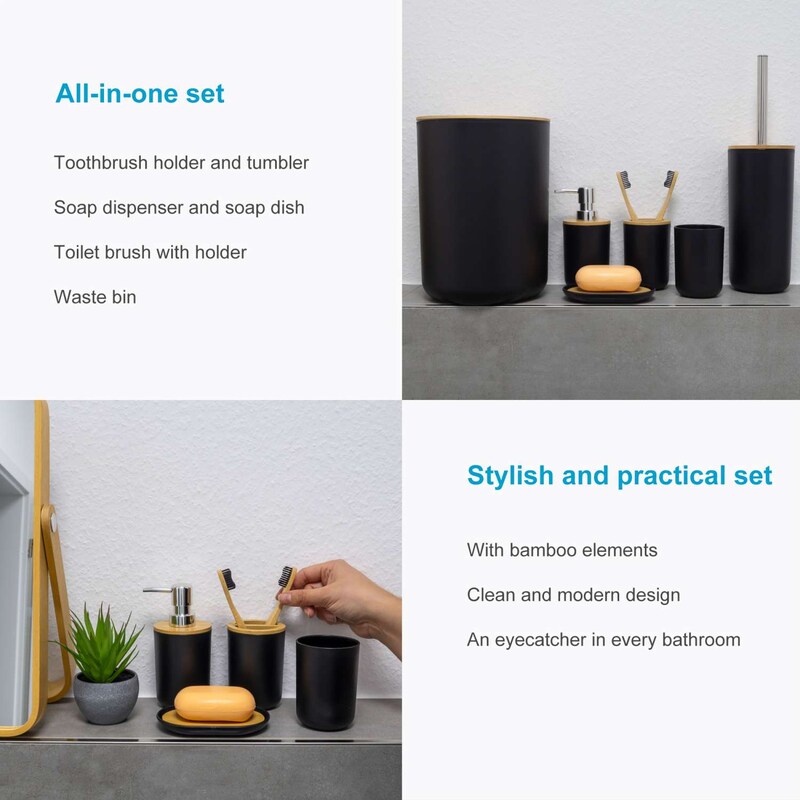 All-in-one set

Toothbrush holder and tumbler

Soap dispenser and soap dish

Toilet brush with holder

Waste bin

Stylish and practical set

With bamboo elements

Clean and modern design

An eyecatcher in every bathroom