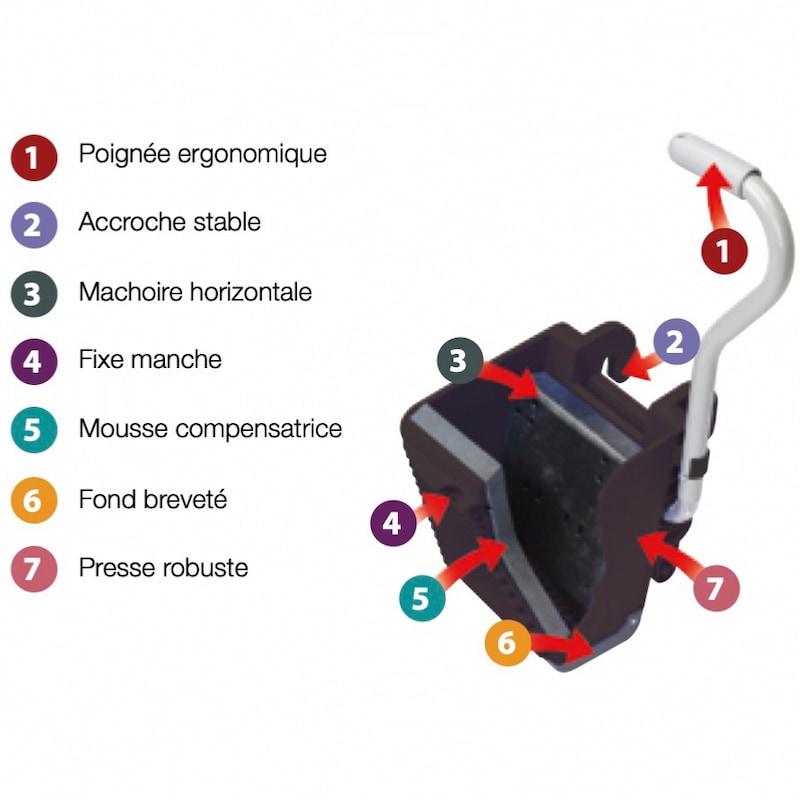 1 Poignée ergonomique
2 Accroche stable
3 Machoire horizontale
4 Fixe manche
5 Mousse compensatrice
6 Fond breveté
7 Presse robuste

1
2
3
4
5
6
7