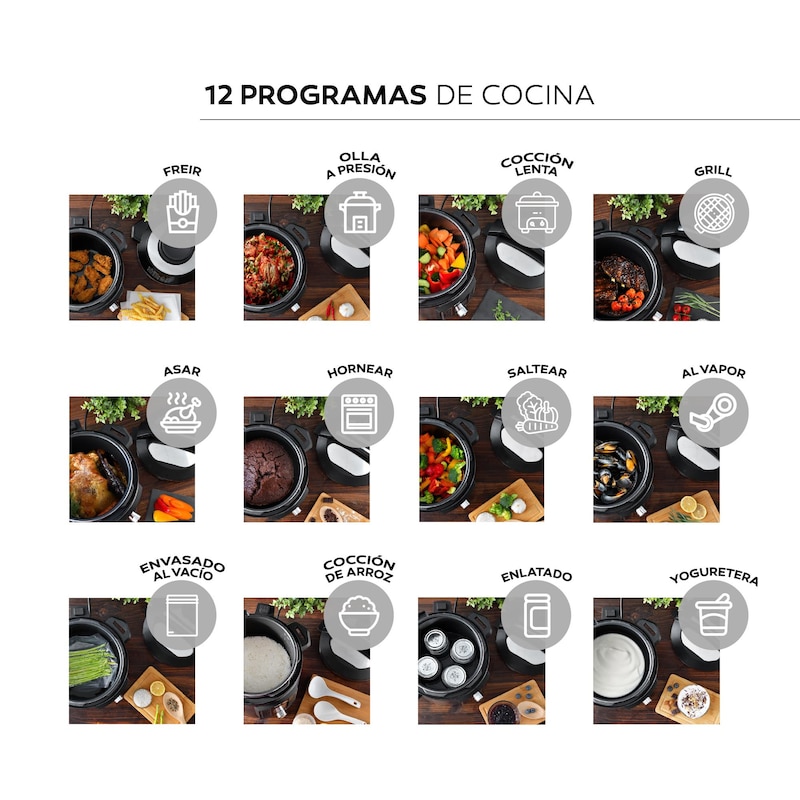 12 PROGRAMAS DE COCINA

FREIR

OLLA A PRESIÓN

COCCIÓN LENTA

GRILL

ASAR

HORNEAR

SALTEAR

AL VAPOR

ENVASADO AL VACÍO

COCCIÓN DE ARROZ

ENLATADO

YOGURETERA