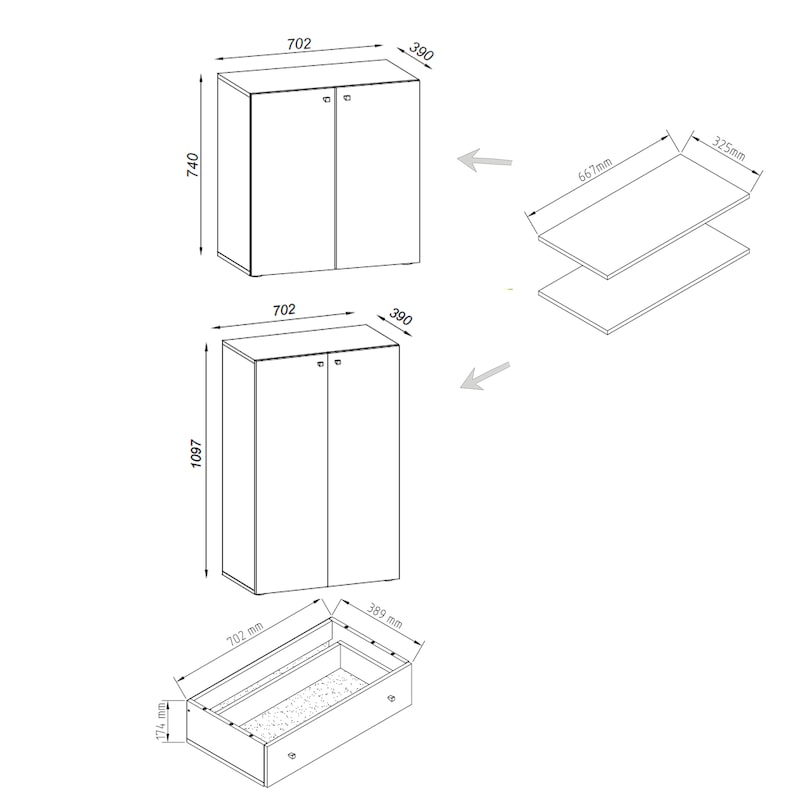 702
390
740
667mm
325mm
702
390
1097
702 mm
389 mm
174 mm