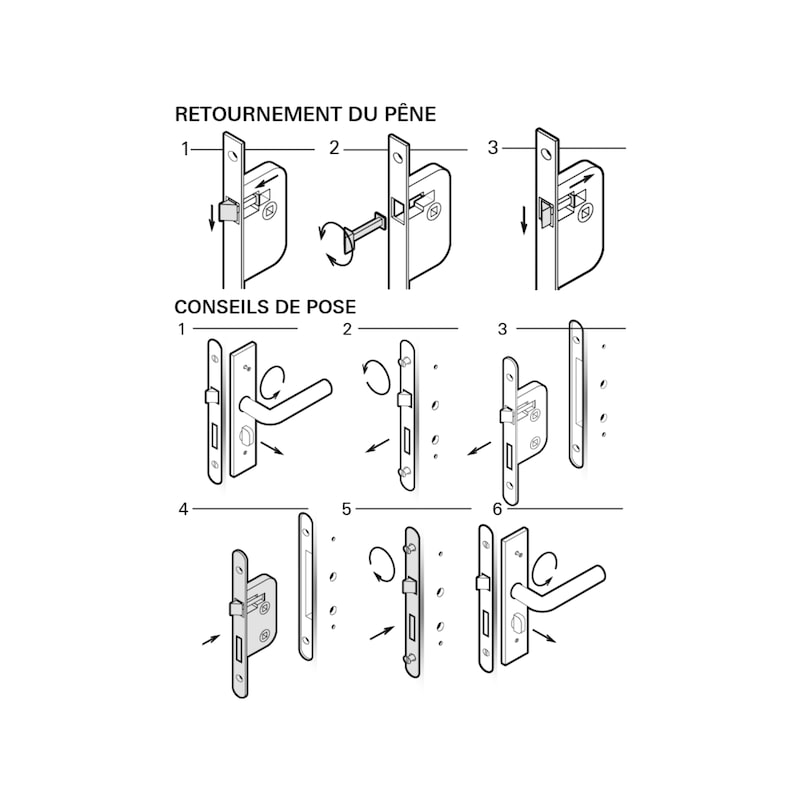 RETOURNEMENT DU PÊNE

1

2

3

CONSEILS DE POSE

1

2

3

4

5

6