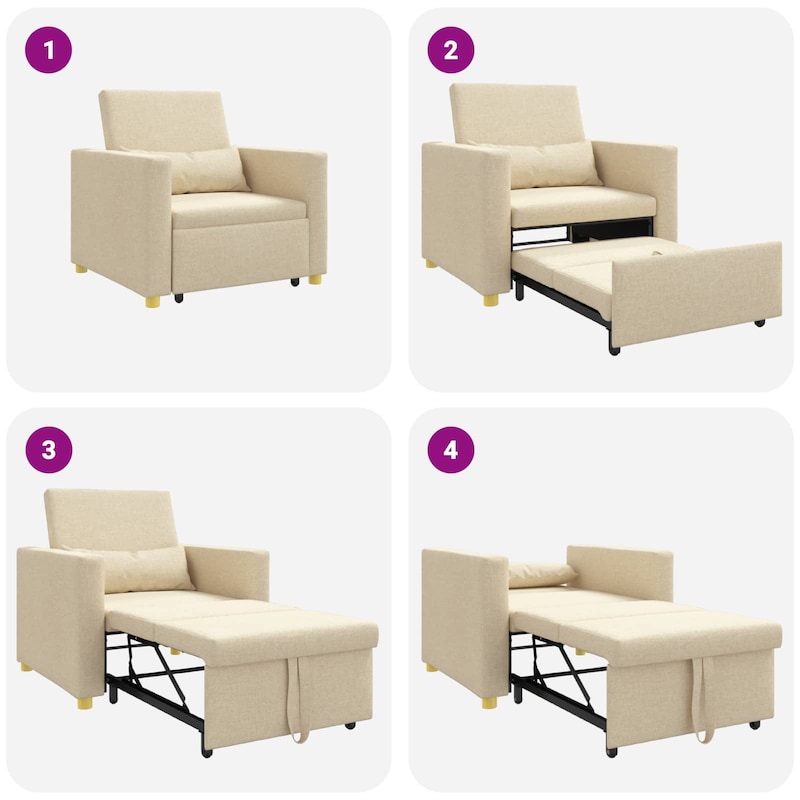 1

2

3

4