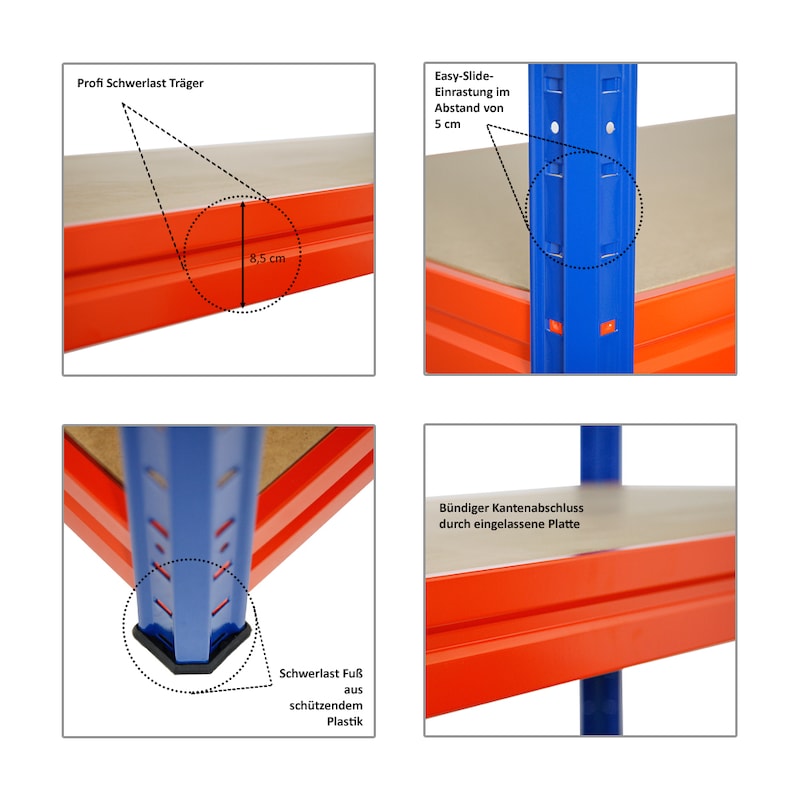 Profi Schwerlast Träger

8,5 cm

Easy-Slide-Einrastung im Abstand von 5 cm

Schwerlast Fuß aus schützendem Plastik

Bündiger Kantenabschluss durch eingelassene Platte