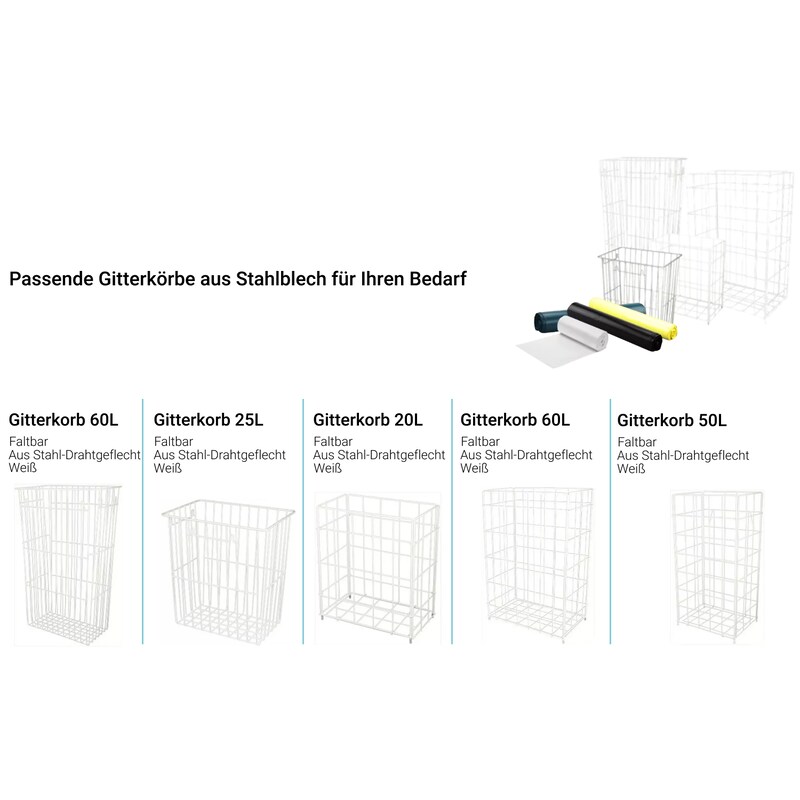 Passende Gitterkörbe aus Stahlblech für Ihren Bedarf

Gitterkorb 60L
Faltbar
Aus Stahl-Drahtgeflecht
Weiß

Gitterkorb 25L
Faltbar
Aus Stahl-Drahtgeflecht
Weiß

Gitterkorb 20L
Faltbar
Aus Stahl-Drahtgeflecht
Weiß

Gitterkorb 60L
Faltbar
Aus Stahl-Drahtgeflecht
Weiß

Gitterkorb 50L
Faltbar
Aus Stahl-Drahtgeflecht
Weiß