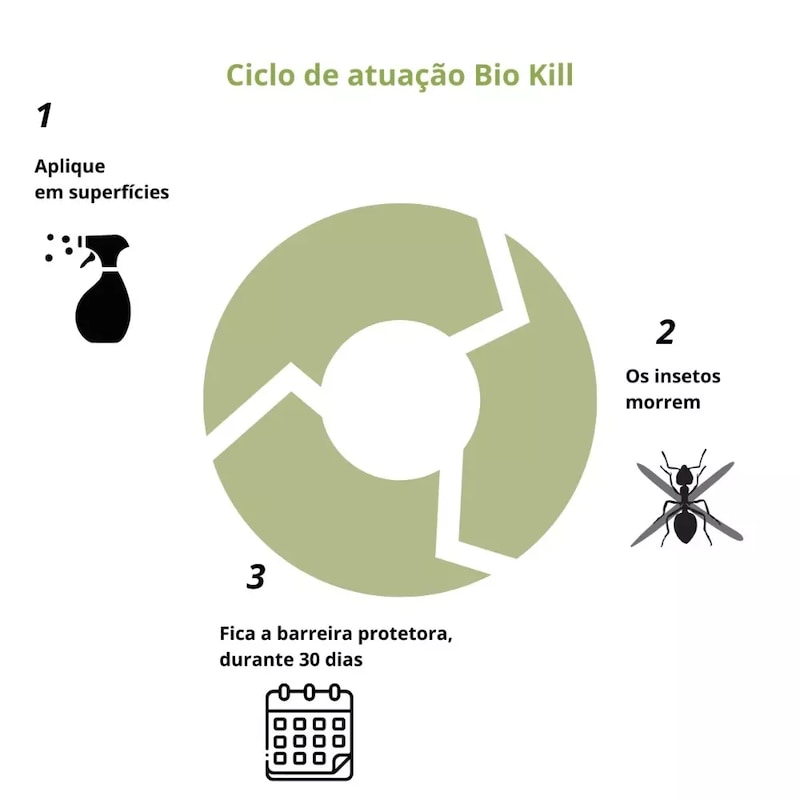 Ciclo de atuação Bio Kill

1

Aplique em superfícies

2

Os insetos morrem

3

Fica a barreira protetora, durante 30 dias