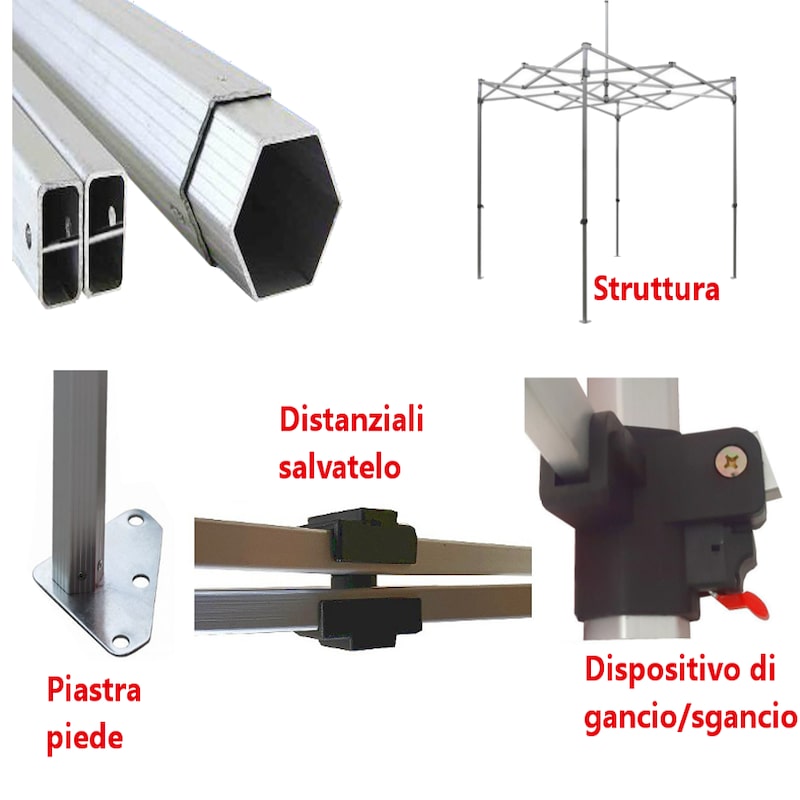 Struttura

Distanziali salvatelo

Piastra piede

Dispositivo di gancio/sgancio