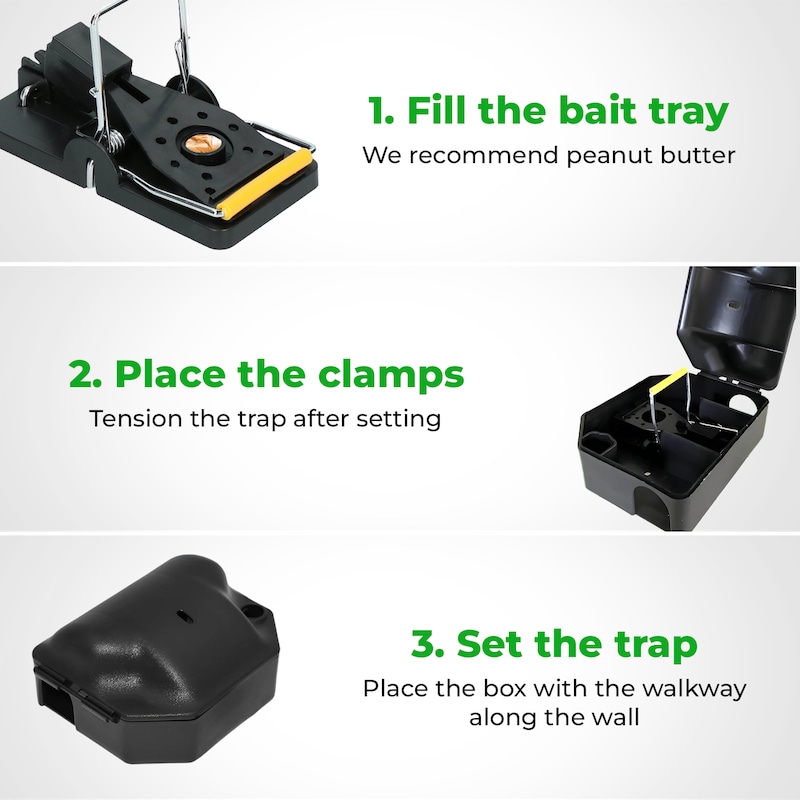 1. Fill the bait tray
We recommend peanut butter

2. Place the clamps
Tension the trap after setting

3. Set the trap
Place the box with the walkway along the wall