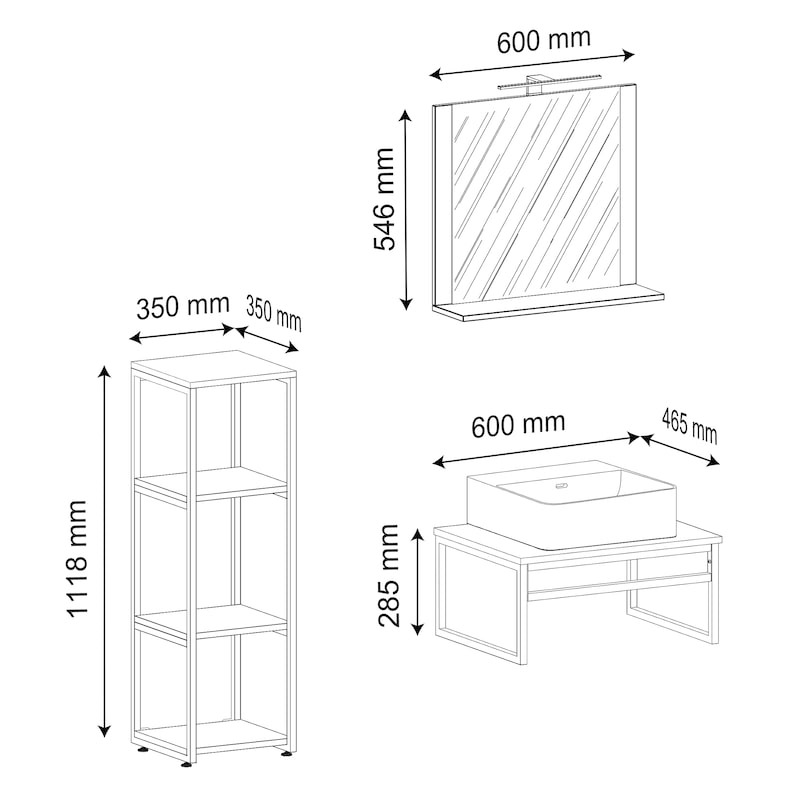 600 mm

546 mm

350 mm

350 mm

1118 mm

600 mm

465 mm

285 mm