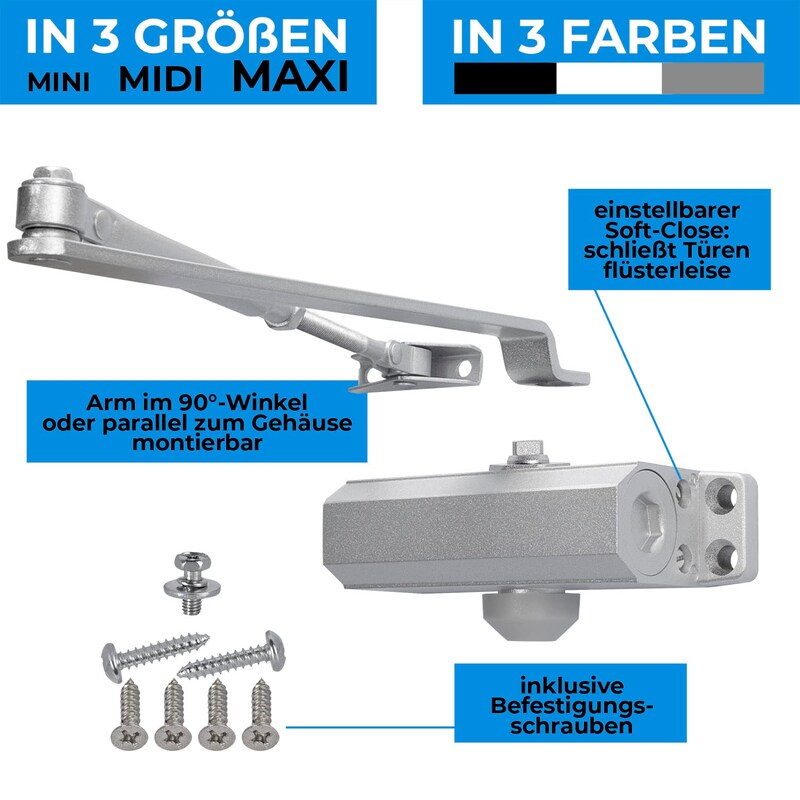 IN 3 GRÖßEN
MINI MIDI MAXI

IN 3 FARBEN

einstellbarer Soft-Close: schließt Türen flüsterleise

Arm im 90°-Winkel oder parallel zum Gehäuse montierbar

inklusive Befestigungsschrauben