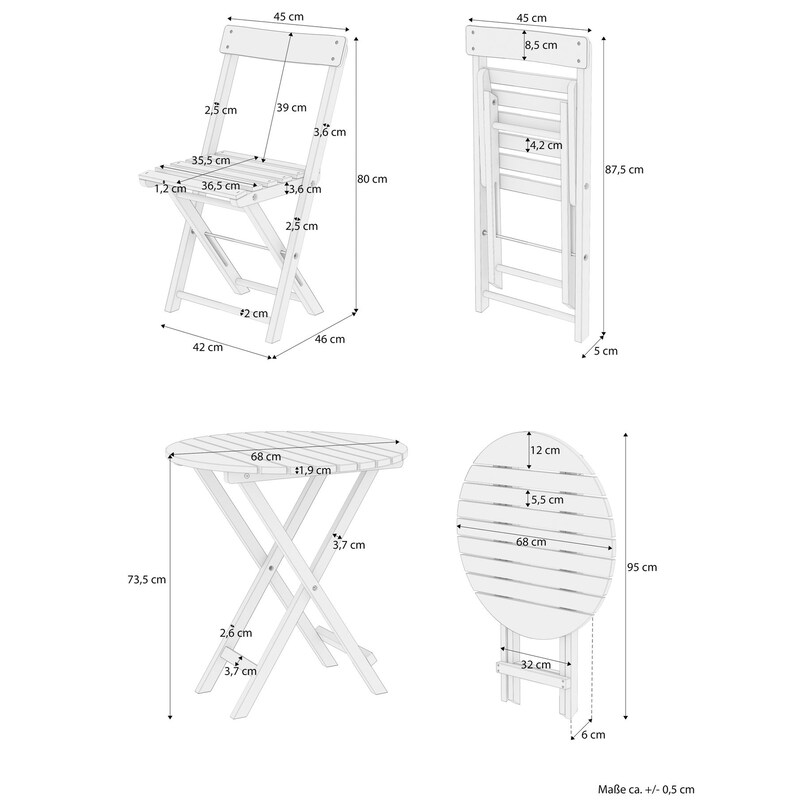 45 cm
2,5 cm
39 cm
3,6 cm
35,5 cm
1,2 cm
36,5 cm
3,6 cm
2,5 cm
80 cm
2 cm
42 cm
46 cm

45 cm
8,5 cm
4,2 cm
87,5 cm
5 cm

68 cm
1,9 cm
3,7 cm
73,5 cm
2,6 cm
3,7 cm

12 cm
5,5 cm
68 cm
95 cm
32 cm
6 cm

Maße ca. +/- 0,5 cm