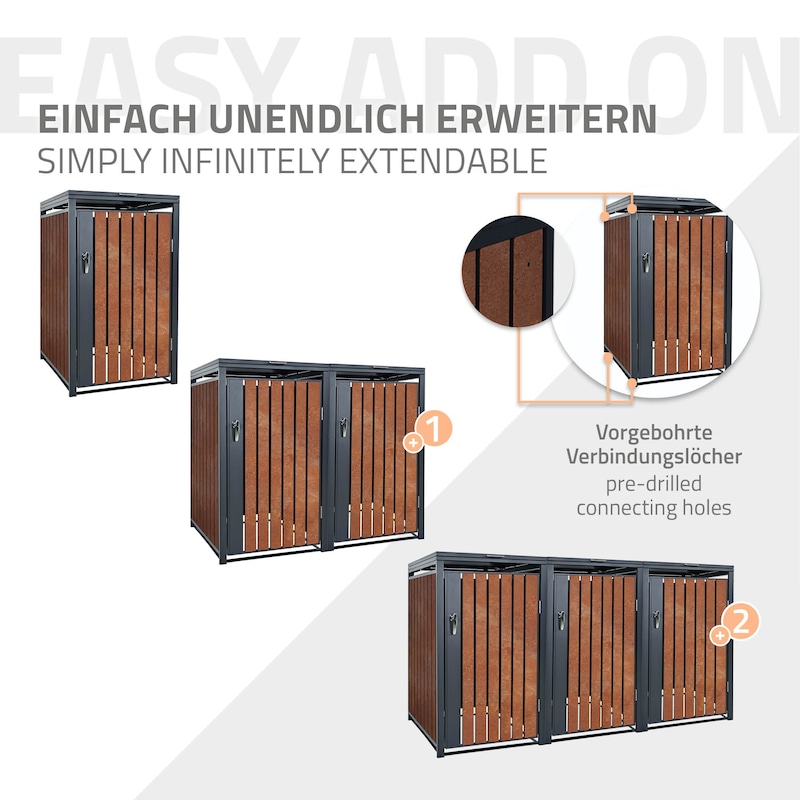 EASY ADD ON

EINFACH UNENDLICH ERWEITERN
SIMPLY INFINITELY EXTENDABLE

+1

Vorgebohrte Verbindungslöcher
pre-drilled connecting holes

+2