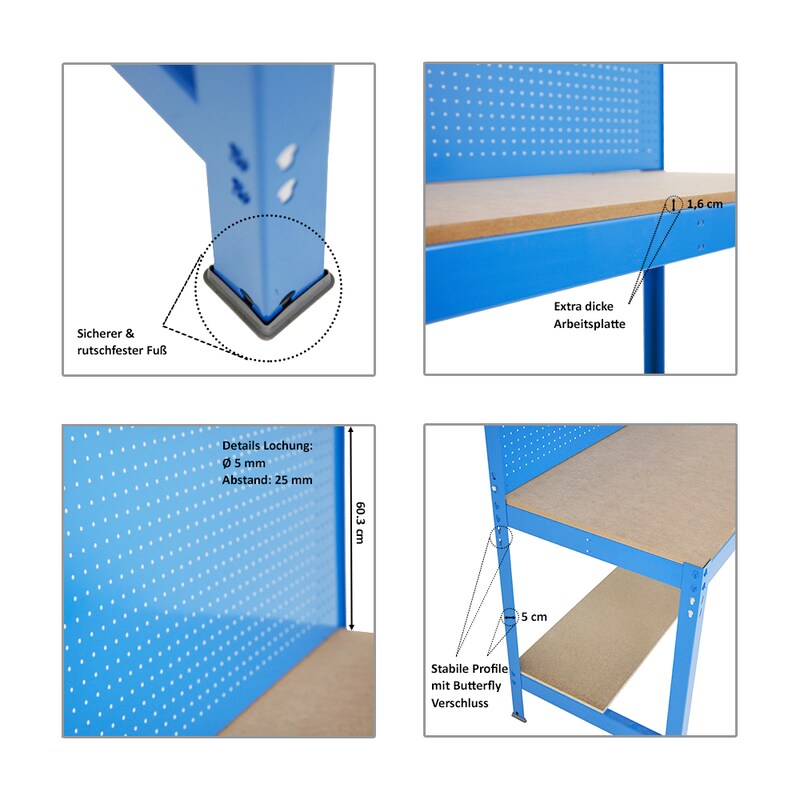 Sicherer & rutschfester Fuß

1,6 cm

Extra dicke Arbeitsplatte

Details Lochung:
Ø 5 mm
Abstand: 25 mm

60.3 cm

5 cm

Stabile Profile mit Butterfly Verschluss