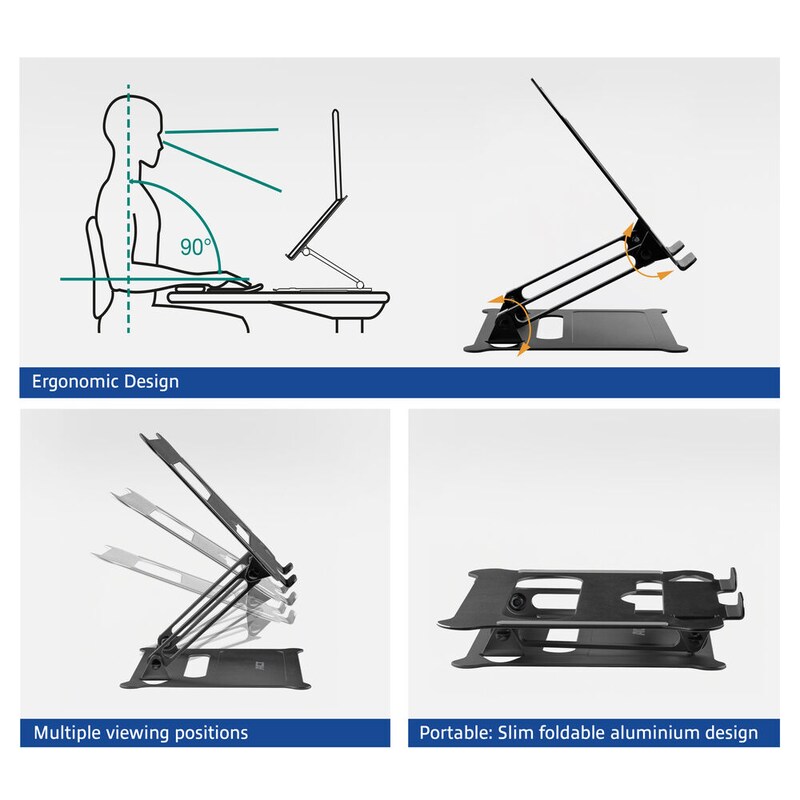 90°

Ergonomic Design

Multiple viewing positions

Portable: Slim foldable aluminium design