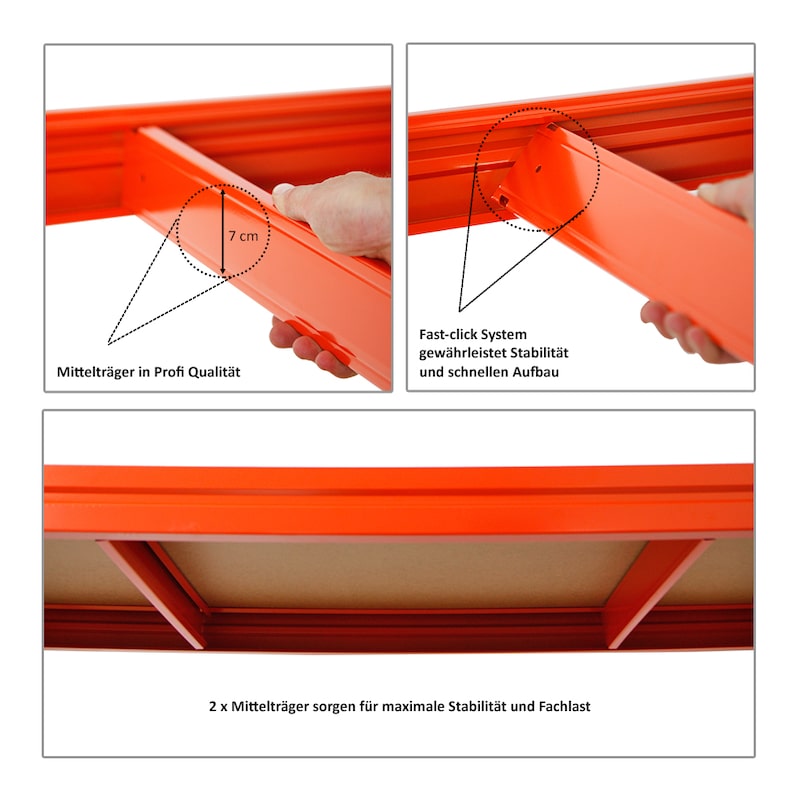 7 cm

Mittelträger in Profi Qualität

Fast-click System gewährleistet Stabilität und schnellen Aufbau

2 x Mittelträger sorgen für maximale Stabilität und Fachlast