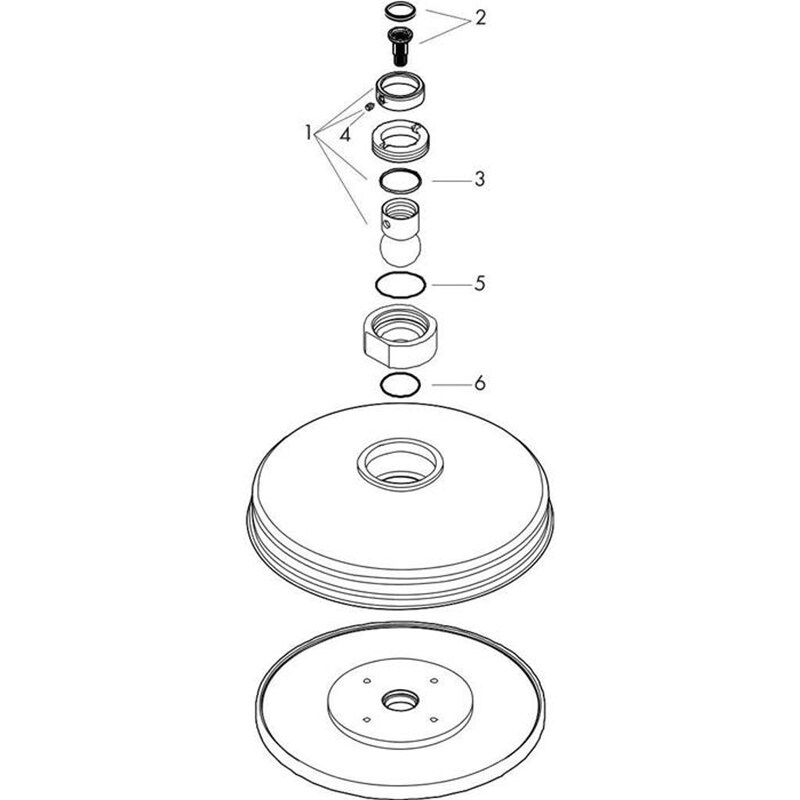 2
1
4
3
5
6