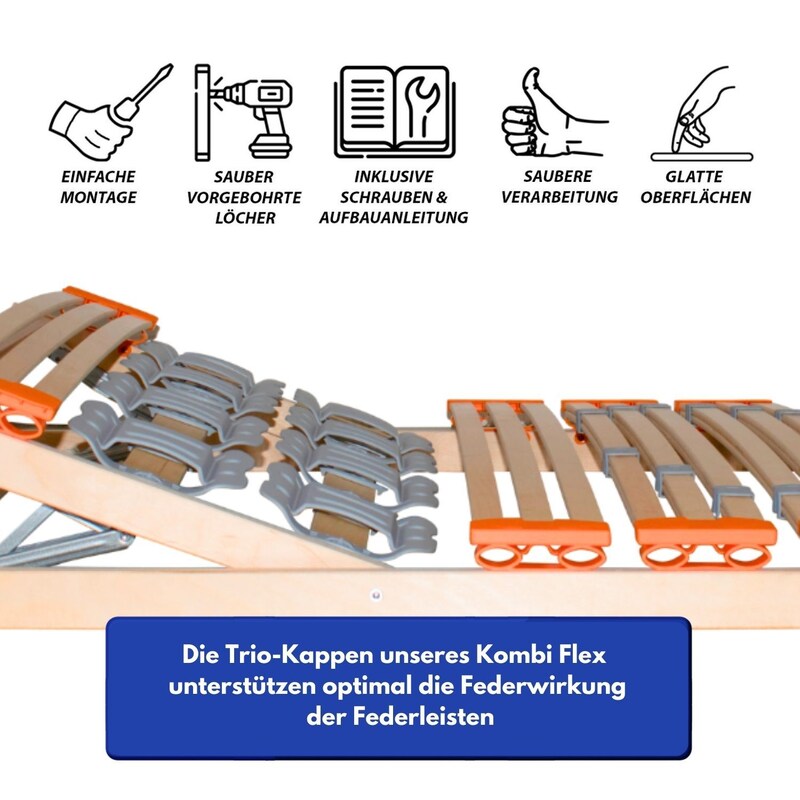 EINFACHE MONTAGE

SAUBER VORGEBOHRTE LÖCHER

INKLUSIVE SCHRAUBEN & AUFBAUANLEITUNG

SAUBERE VERARBEITUNG

GLATTE OBERFLÄCHEN

Die Trio-Kappen unseres Kombi Flex unterstützen optimal die Federwirkung der Federleisten