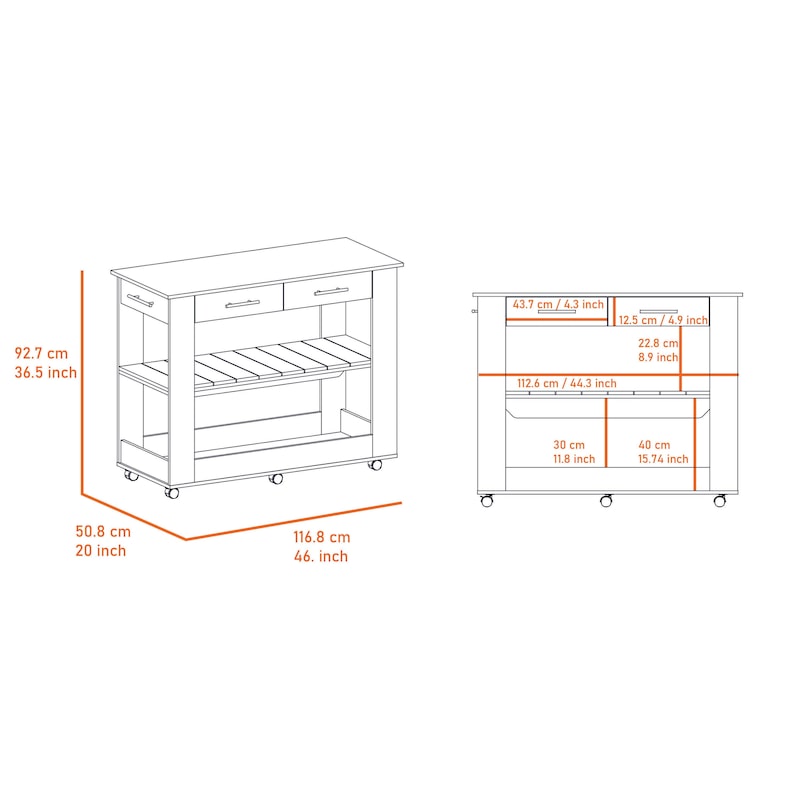 92.7 cm
36.5 inch

50.8 cm
20 inch

116.8 cm
46. inch

43.7 cm / 4.3 inch

12.5 cm / 4.9 inch

22.8 cm
8.9 inch

112.6 cm / 44.3 inch

30 cm
11.8 inch

40 cm
15.74 inch