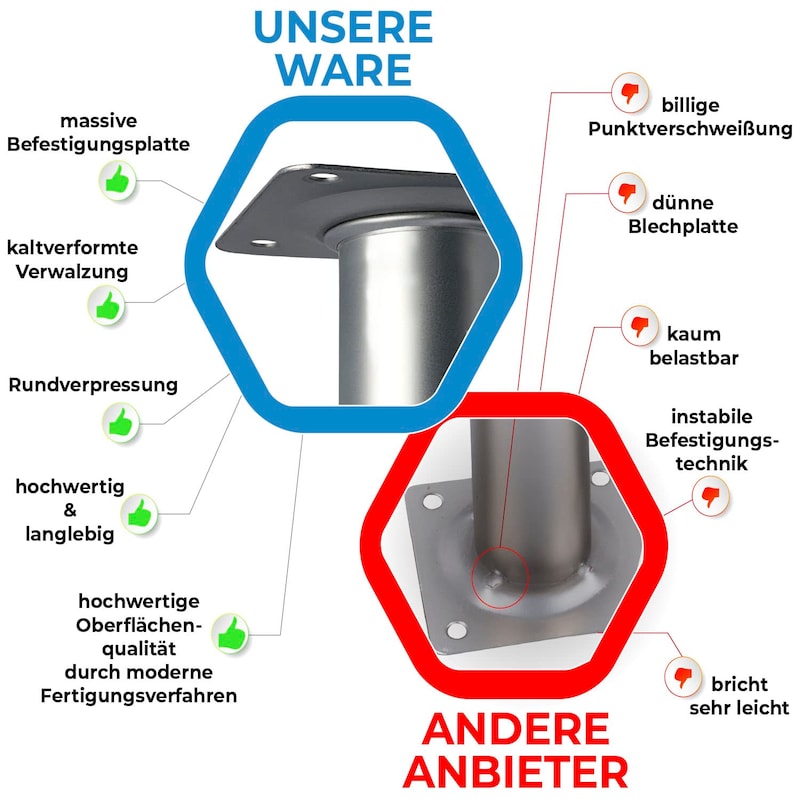 UNSERE WARE

massive Befestigungsplatte

kaltverformte Verwalzung

Rundverpressung

hochwertig & langlebig

hochwertige Oberflächenqualität durch moderne Fertigungsverfahren

billige Punktverschweißung

dünne Blechplatte

kaum belastbar

instabile Befestigungstechnik

bricht sehr leicht

ANDERE ANBIETER